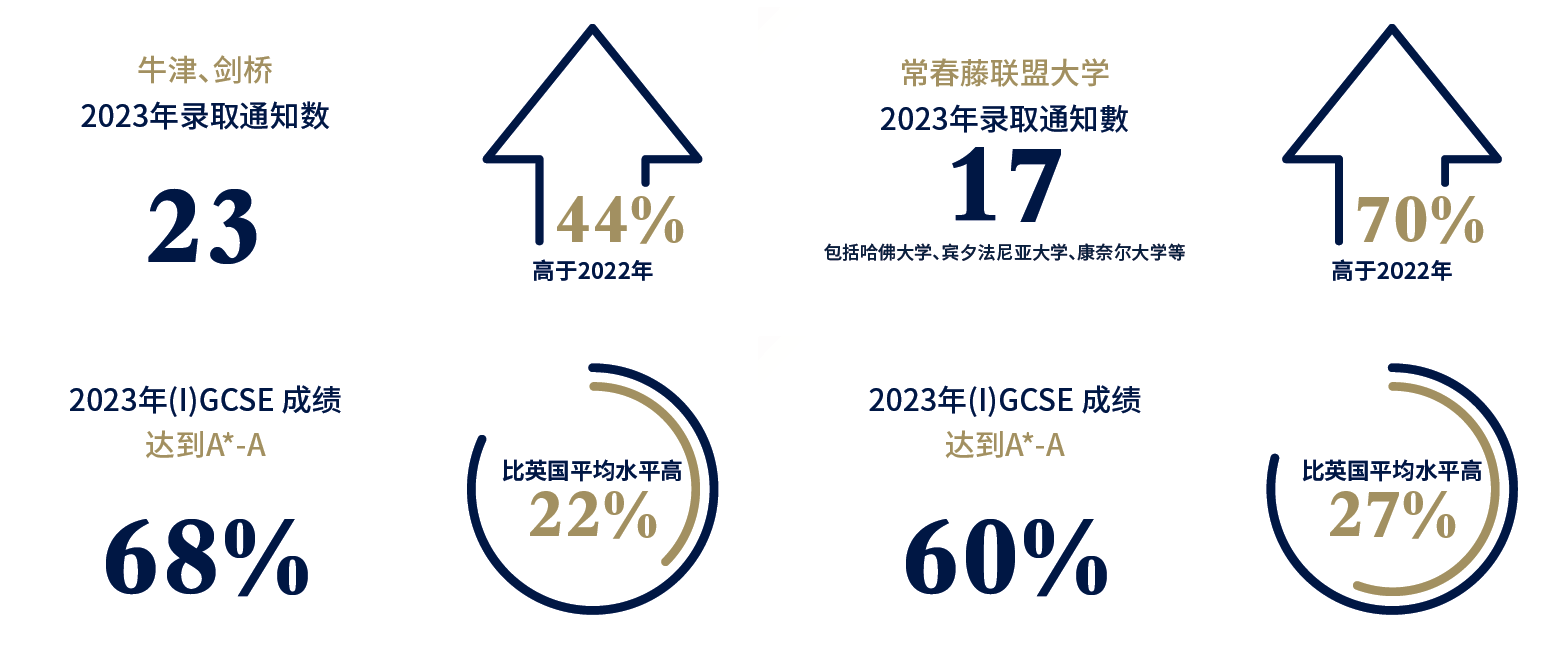 牛津、剑桥
2023年录取通知数

23

44%
高于2022年

常春藤联盟大学
2023年录取通知數

17
包括哈佛大学、宾夕法尼亚大学、康奈尔大学等

70%
高于2022年

2023年(I)GCSE 成绩
达到A*-A

68%

比英国平均水平高
22%

2023年(I)GCSE 成绩
达到A*-A

60%

比英国平均水平高
27%